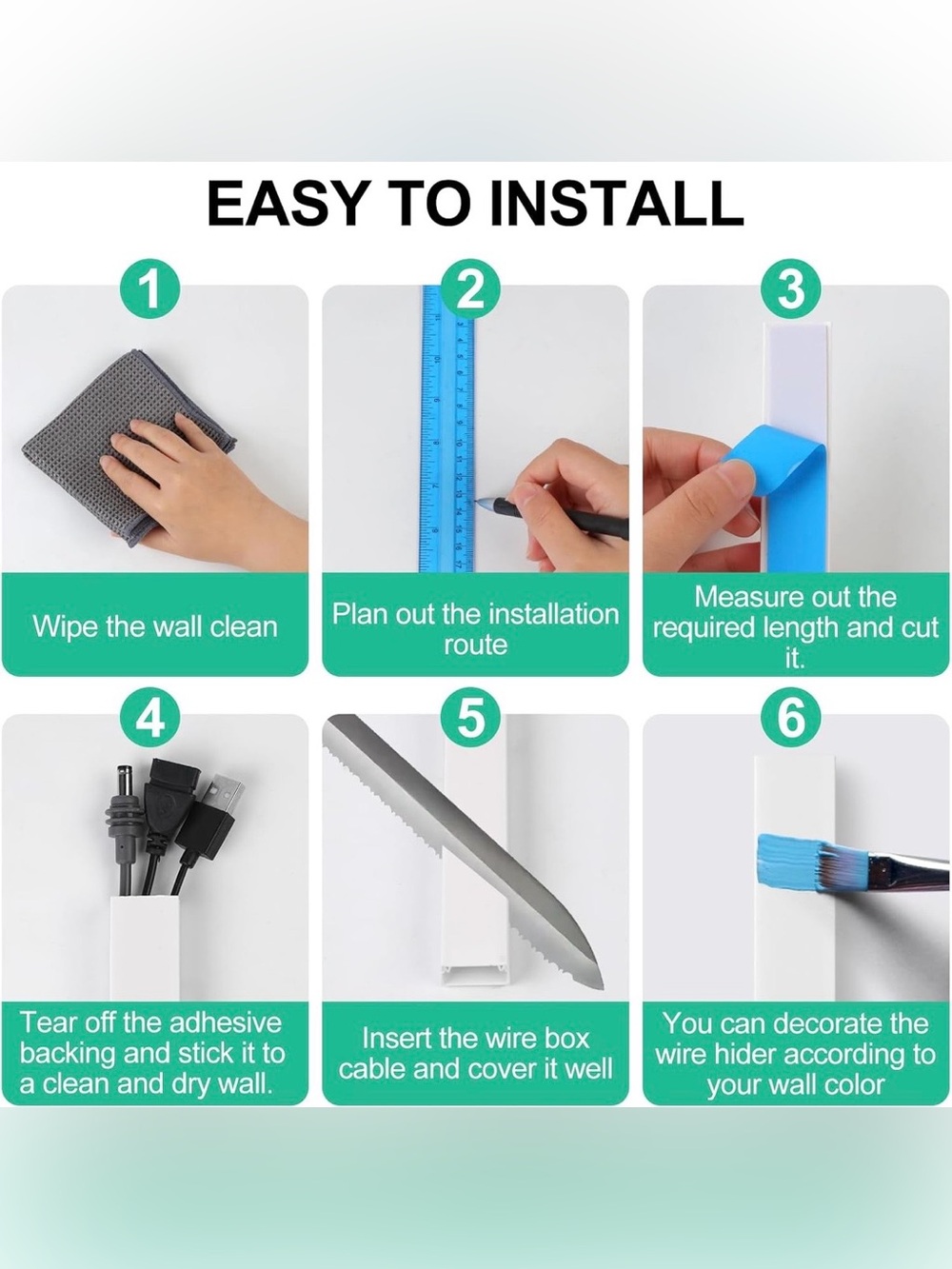 EASY TO INSTALL

1

Wipe the wall clean

2

Plan out the installation route

3

Measure out the required length and cut it.

4

Tear off the adhesive backing and stick it to a clean and dry wall.

5

Insert the wire box cable and cover it well

6

You can decorate the wire hider according to your wall color